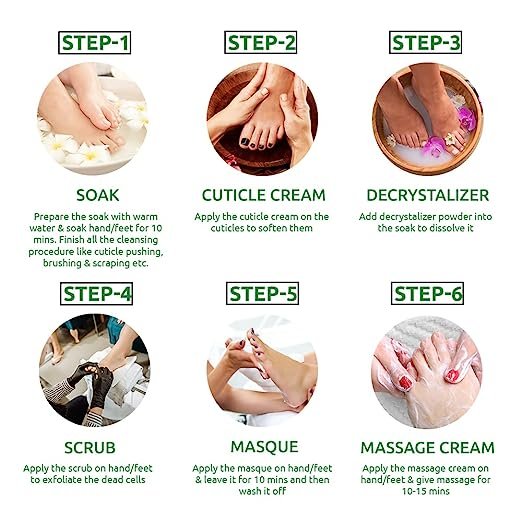 STEP-1

SOAK

Prepare the soak with warm water & soak hand/feet for 10 mins. Finish all the cleansing procedure like cuticle pushing, brushing & scraping etc.

STEP-2

CUTICLE CREAM

Apply the cuticle cream on the cuticles to soften them

STEP-3

DECRYSTALIZER

Add decrystalizer powder into the soak to dissolve it

STEP-4

SCRUB

Apply the scrub on hand/feet to exfoliate the dead cells

STEP-5

MASQUE

Apply the masque on hand/feet & leave it for 10 mins and then wash it off

STEP-6

MASSAGE CREAM

Apply the massage cream on hand/feet & give massage for 10-15 mins