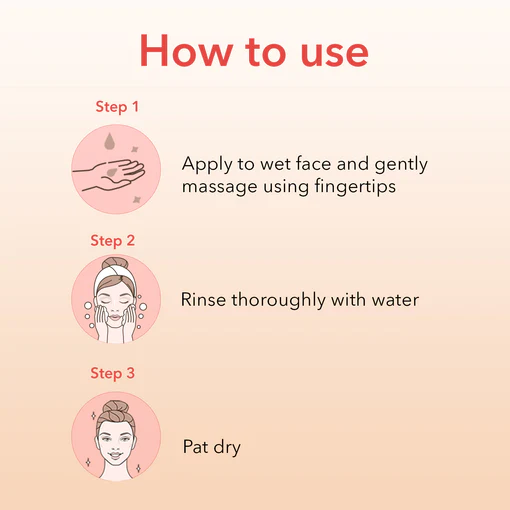 How to use

Step 1

Apply to wet face and gently massage using fingertips

Step 2

Rinse thoroughly with water

Step 3

Pat dry