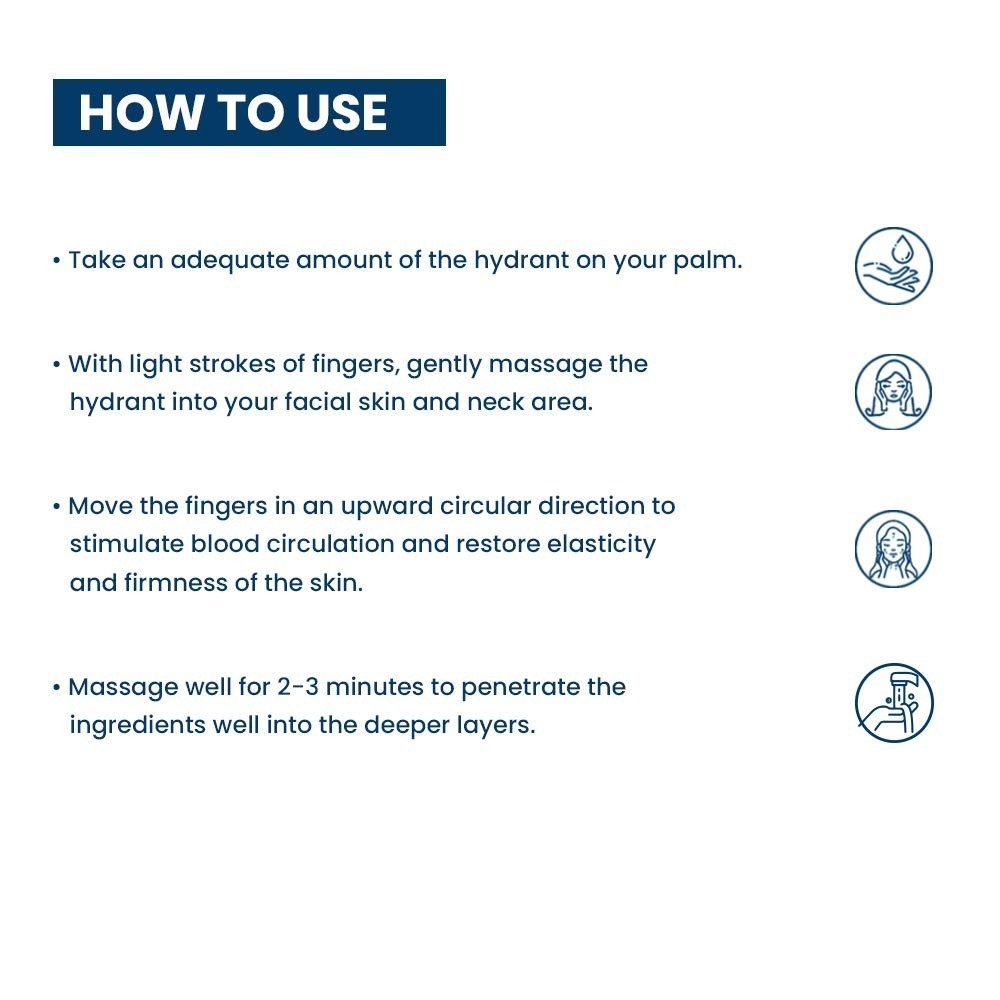 HOW TO USE

• Take an adequate amount of the hydrant on your palm.

• With light strokes of fingers, gently massage the hydrant into your facial skin and neck area.

• Move the fingers in an upward circular direction to stimulate blood circulation and restore elasticity and firmness of the skin.

• Massage well for 2-3 minutes to penetrate the ingredients well into the deeper layers.